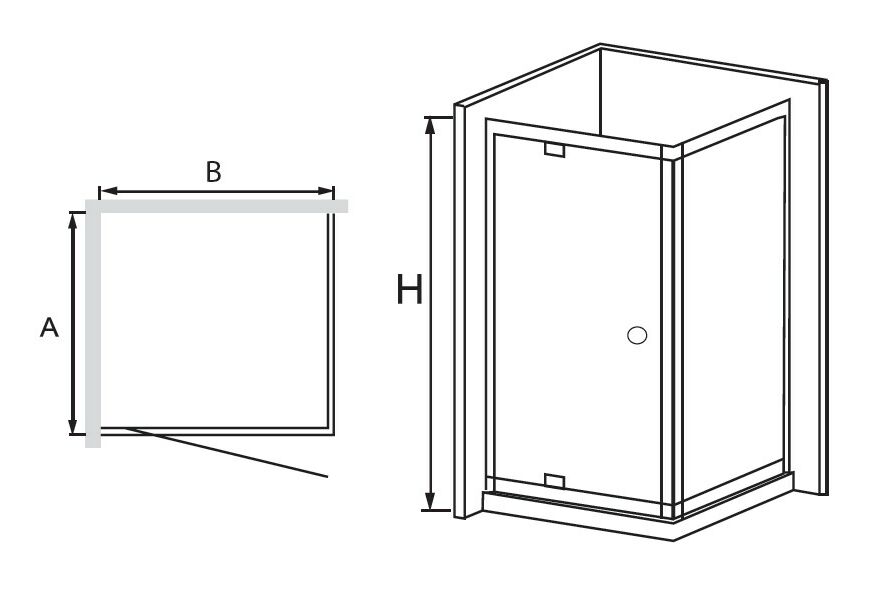 B
A
H